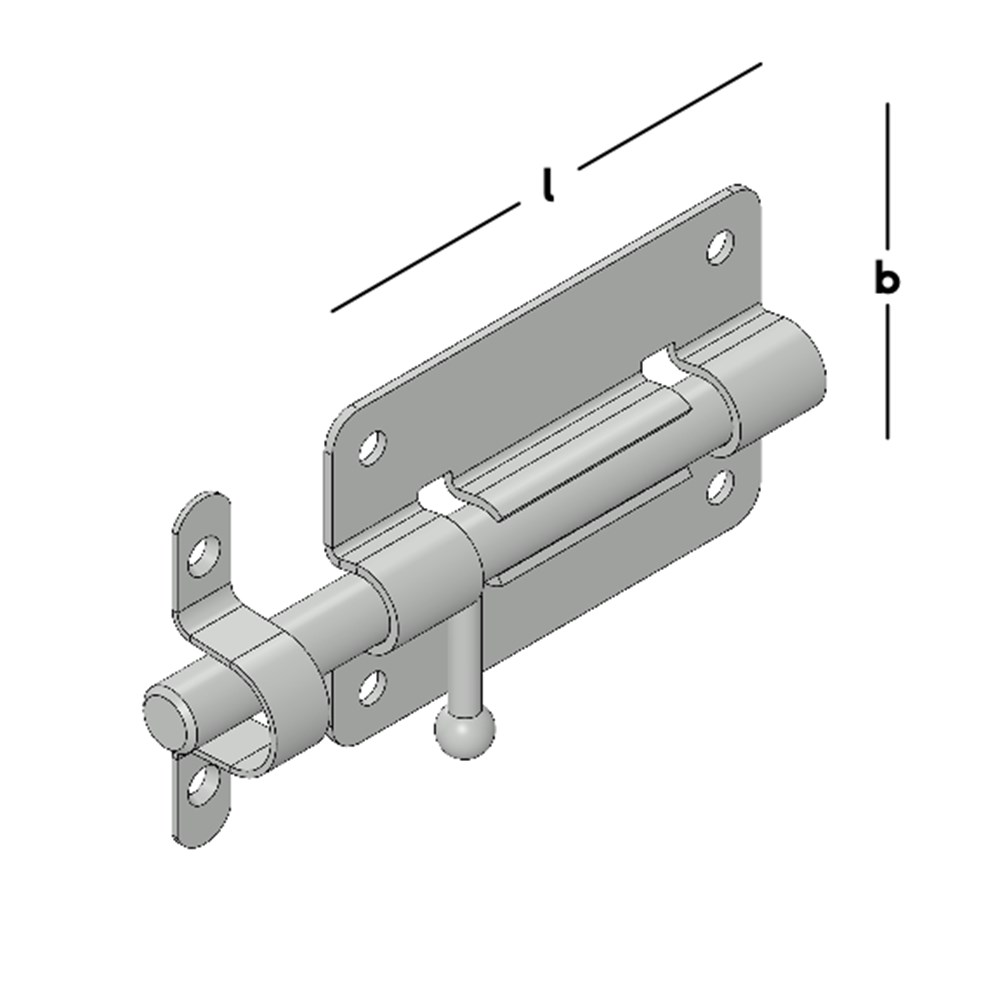 l

b