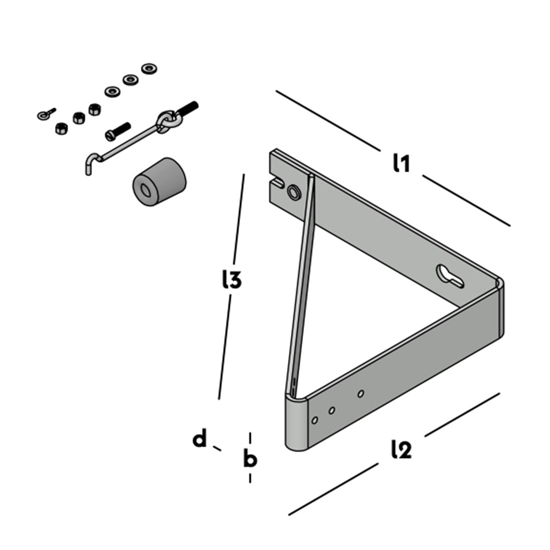 l1

l3

d

b

l2